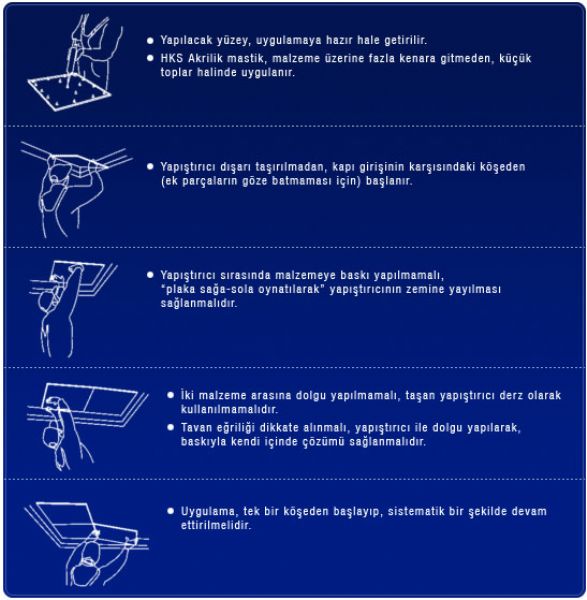 ● Yapılacak yüzey, uygulamaya hazır hale getirilir.
● HKS Akrilik mastik, malzeme üzerine fazla kenara gitmeden, küçük toplar halinde uygulanır.

● Yapıştırıcı dışarı taşırılmadan, kapı girişinin karşısındaki köşeden (ek parçaların göze batmaması için) başlanır.

● Yapıştırıcı sırasında malzemeye baskı yapılmamalı, "plaka sağa-sola oynatılarak" yapıştırıcının zemine yayılması sağlanmalıdır.

● İki malzeme arasına dolgu yapılmamalı, taşan yapıştırıcı derz olarak kullanılmamalıdır.
● Tavan eğriliği dikkate alınmalı, yapıştırıcı ile dolgu yapılarak, baskıyla kendi içinde çözümü sağlanmalıdır.

● Uygulama, tek bir köşeden başlayıp, sistematik bir şekilde devam ettirilmelidir.